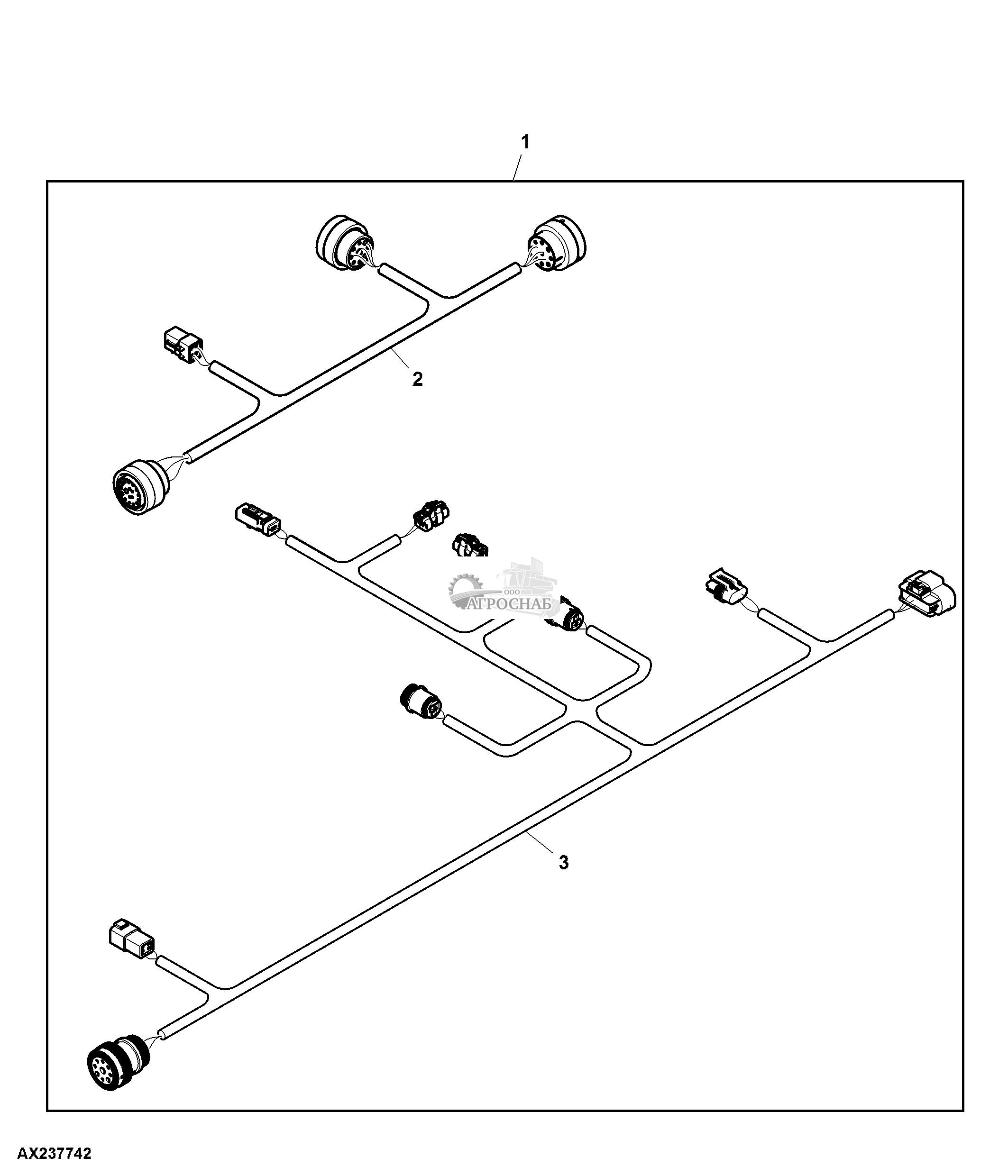 1

2

ООО
АГРОСНАБ

3

AX237742